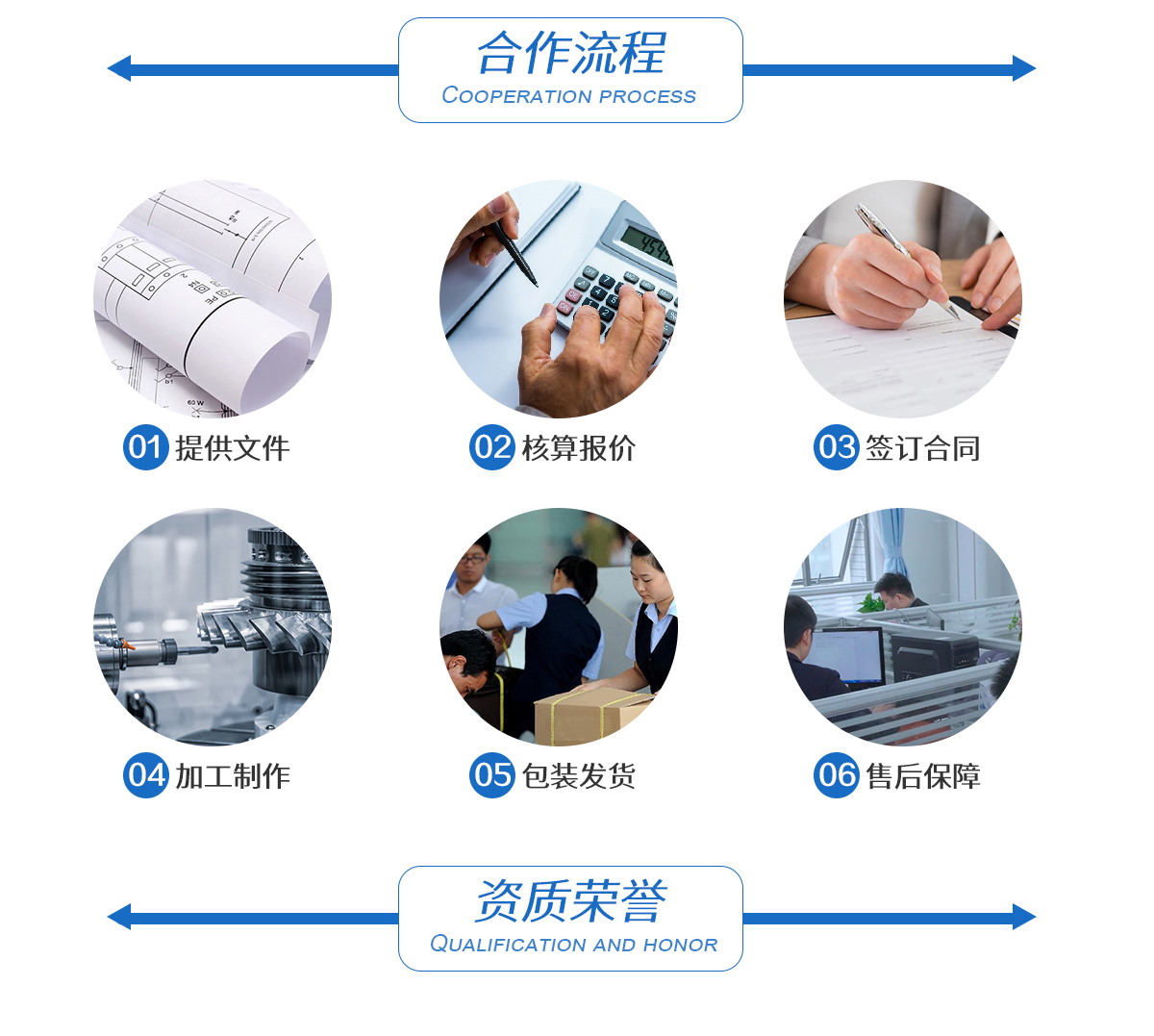 合作流程
COOPERATION PROCESS

01 提供文件

02 核算报价

03 签订合同

04 加工制作

05 包装发货

06 售后保障

资质荣誉
QUALIFICATION AND HONOR